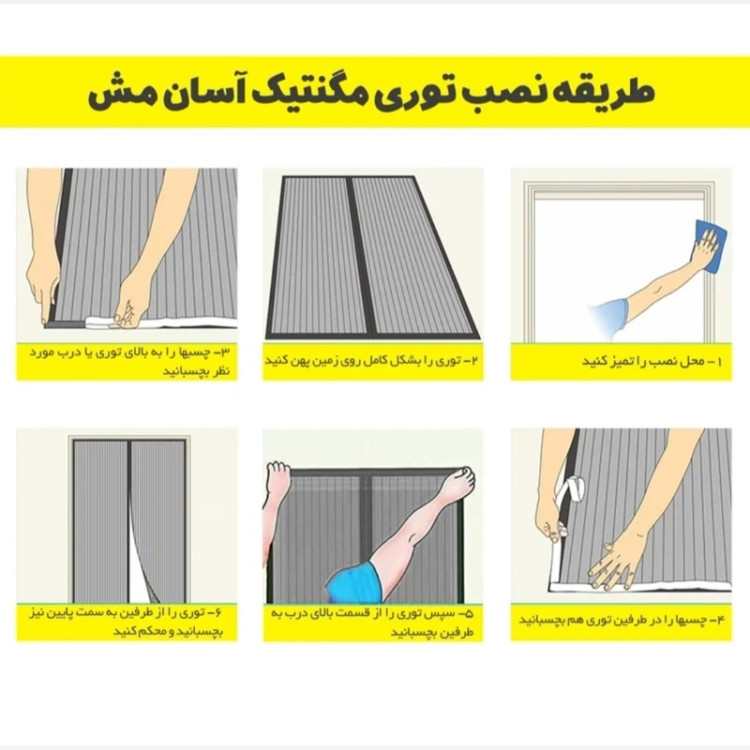 طریقه نصب توری مگنتیک آسان مش

۱- محل نصب را تمیز کنید

۲- توری را بشکل کامل روی زمین پهن کنید

۳- چسبها را به بالای توری یا درب مورد نظر بچسبانید

۴- چسبها را در طرفین توری هم بچسبانید

۵- سپس توری را از قسمت بالای درب به طرفین بچسبانید

۶- توری را از طرفین به سمت پایین نیز بچسبانید و محکم کنید