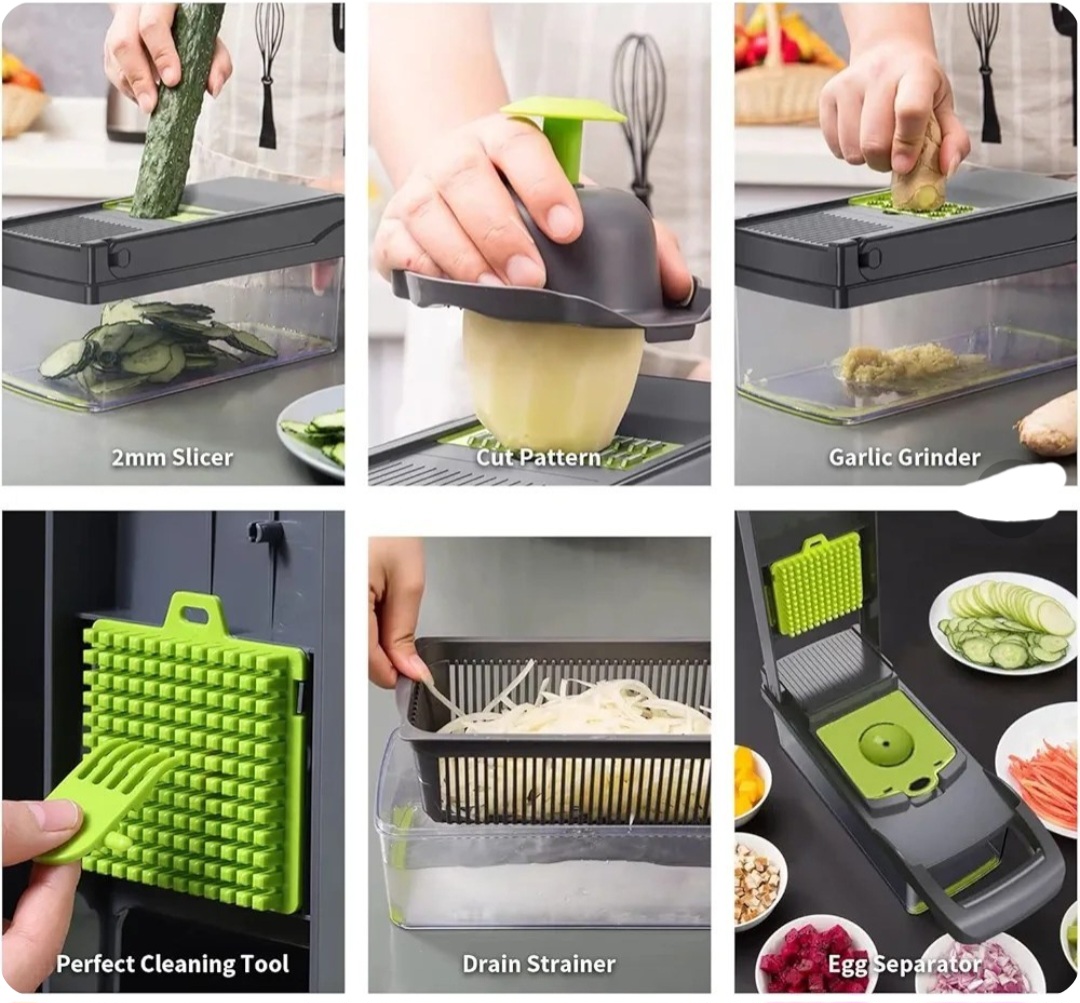 2mm Slicer

Cut Pattern

Garlic Grinder

Perfect Cleaning Tool

Drain Strainer

Egg Separator